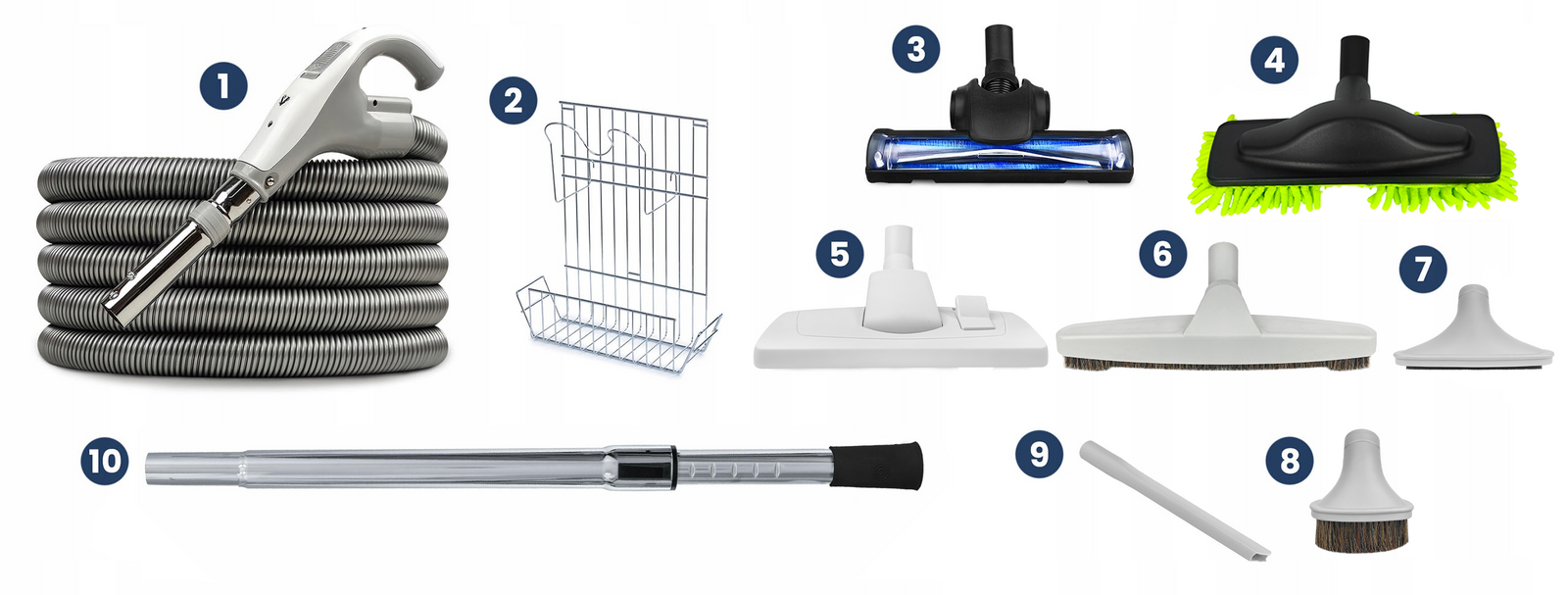 1
2
3
4
5
6
7
10
9
8