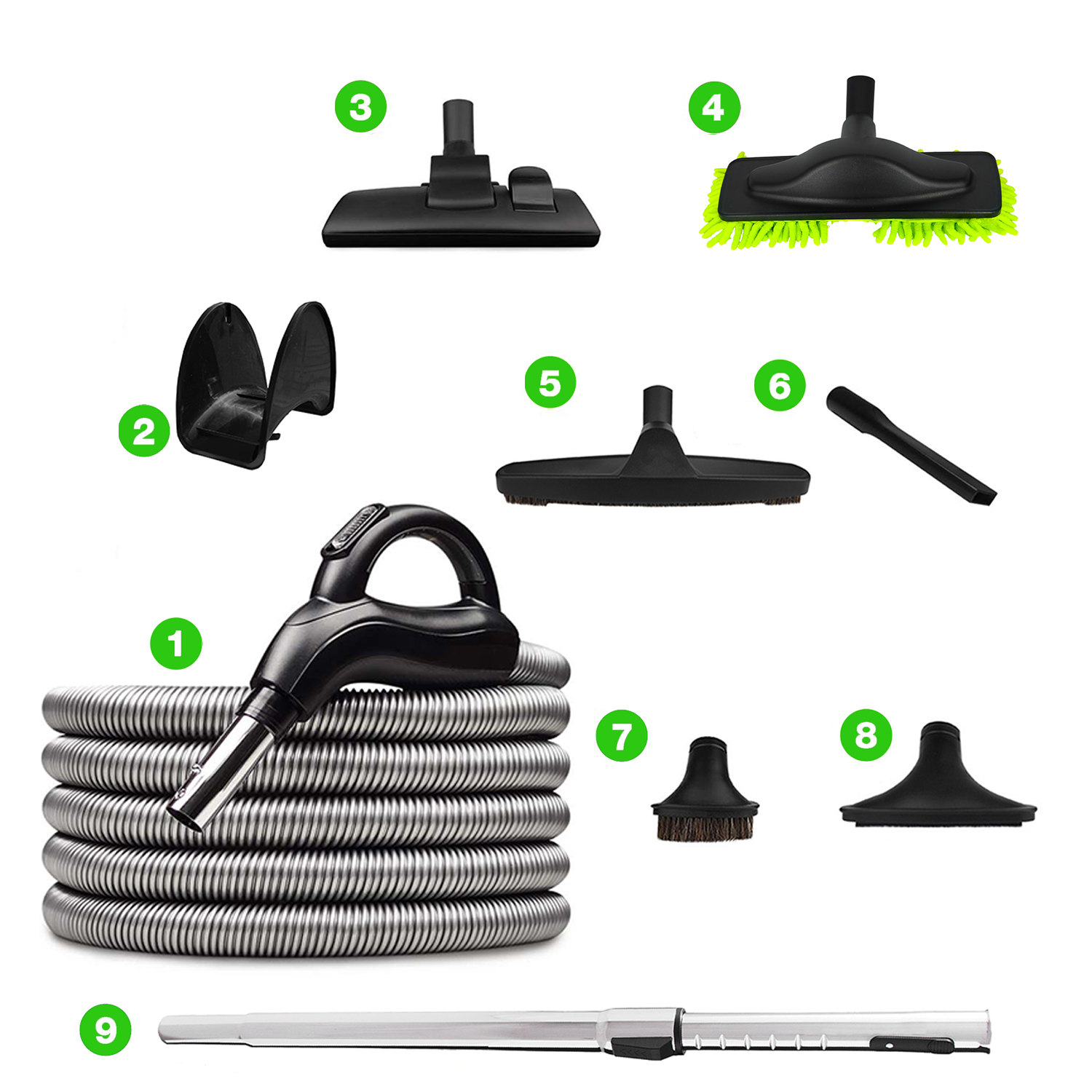 3

4

2

5

6

1

7

8

9